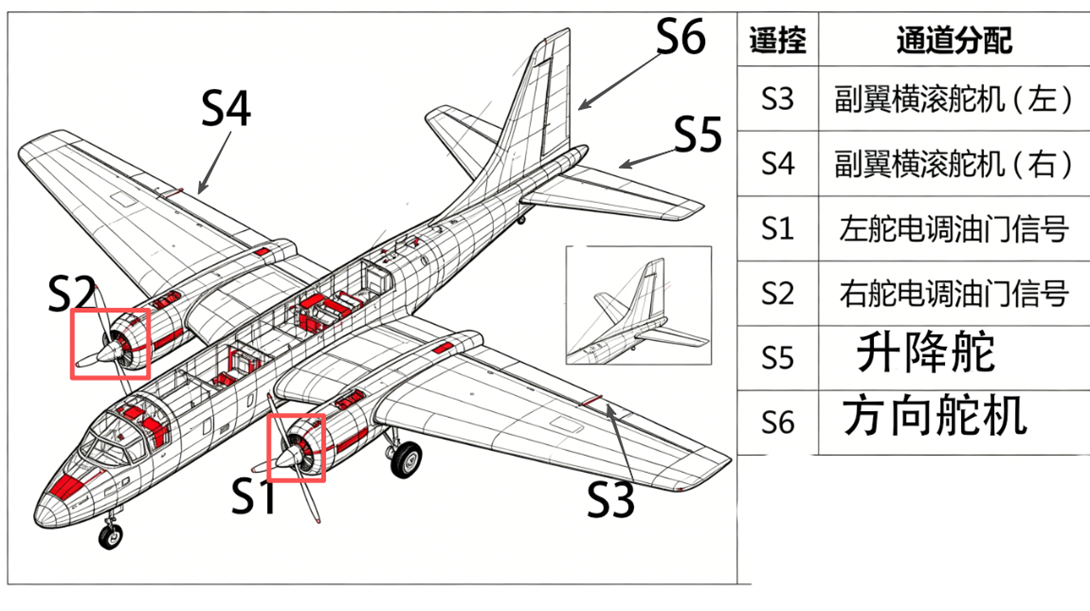 S6
S4
S5
S2
S1
S3

| 遥控 | 通道分配 |
|---|---|
| S3 | 副翼横滚舵机（左） |
| S4 | 副翼横滚舵机（右） |
| S1 | 左舵电调油门信号 |
| S2 | 右舵电调油门信号 |
| S5 | 升降舵 |
| S6 | 方向舵机 |